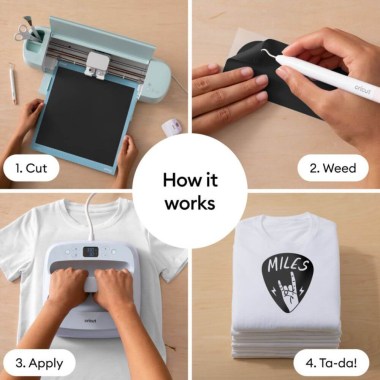 1. Cut

cricut

2. Weed

How it works

cricut

3. Apply

MILES

4. Ta-da!